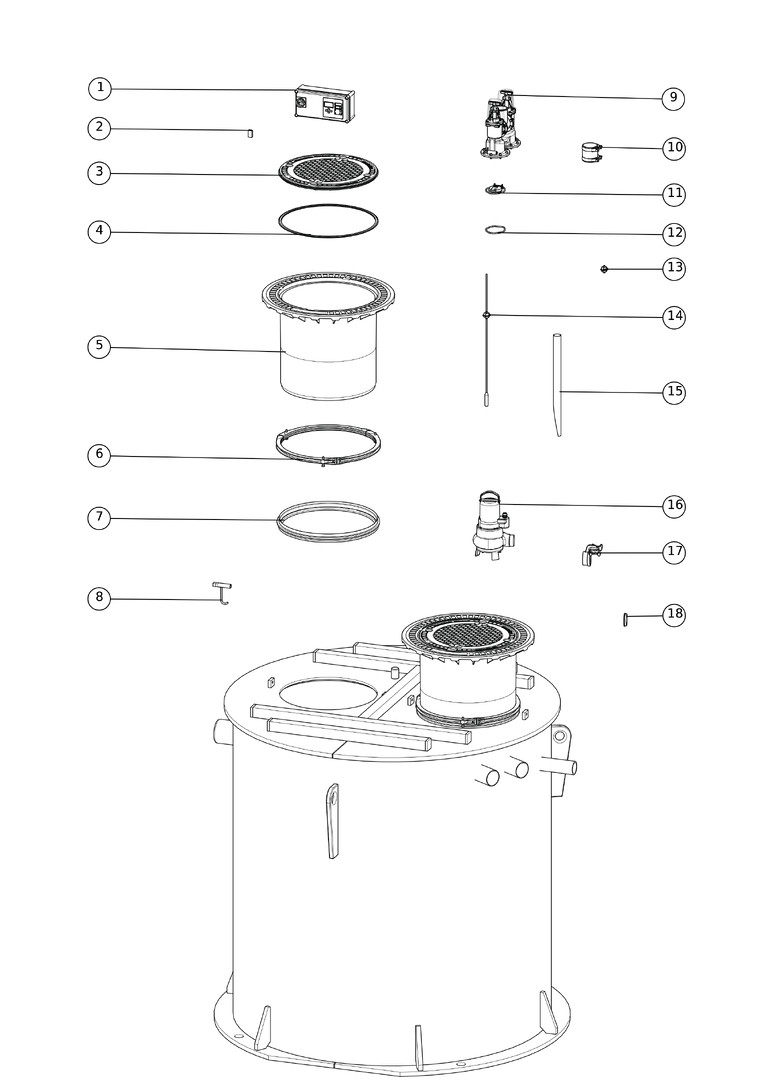 1
2
3
4
5
6
7
8
9
10
11
12
13
14
15
16
17
18