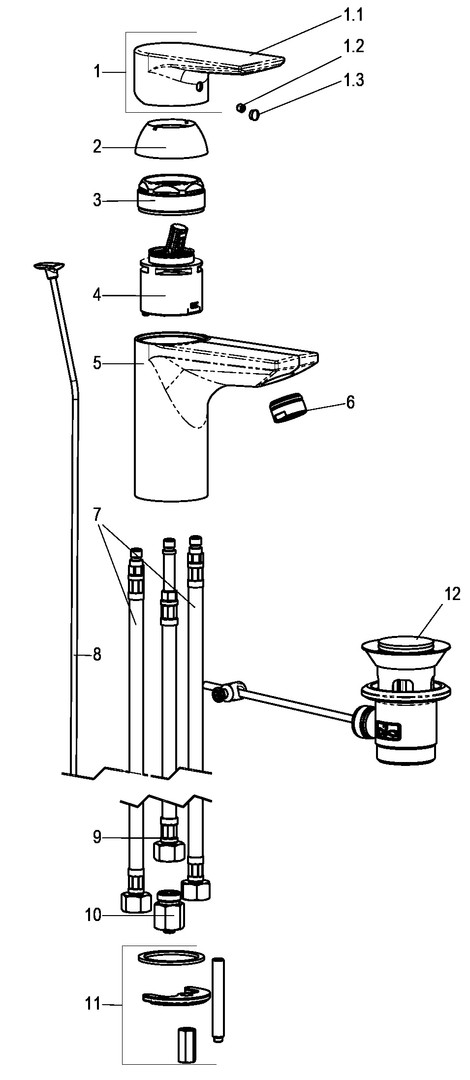 1.1
1.2
1.3
1
2
3
4
5
6
7
12
8
9
10
11