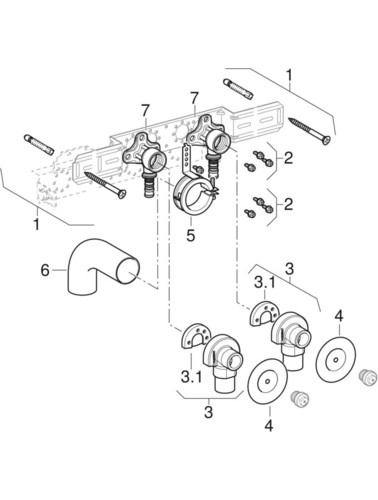 1
7
7
2
2
1
5
6
3
3.1
4
3.1
3
4