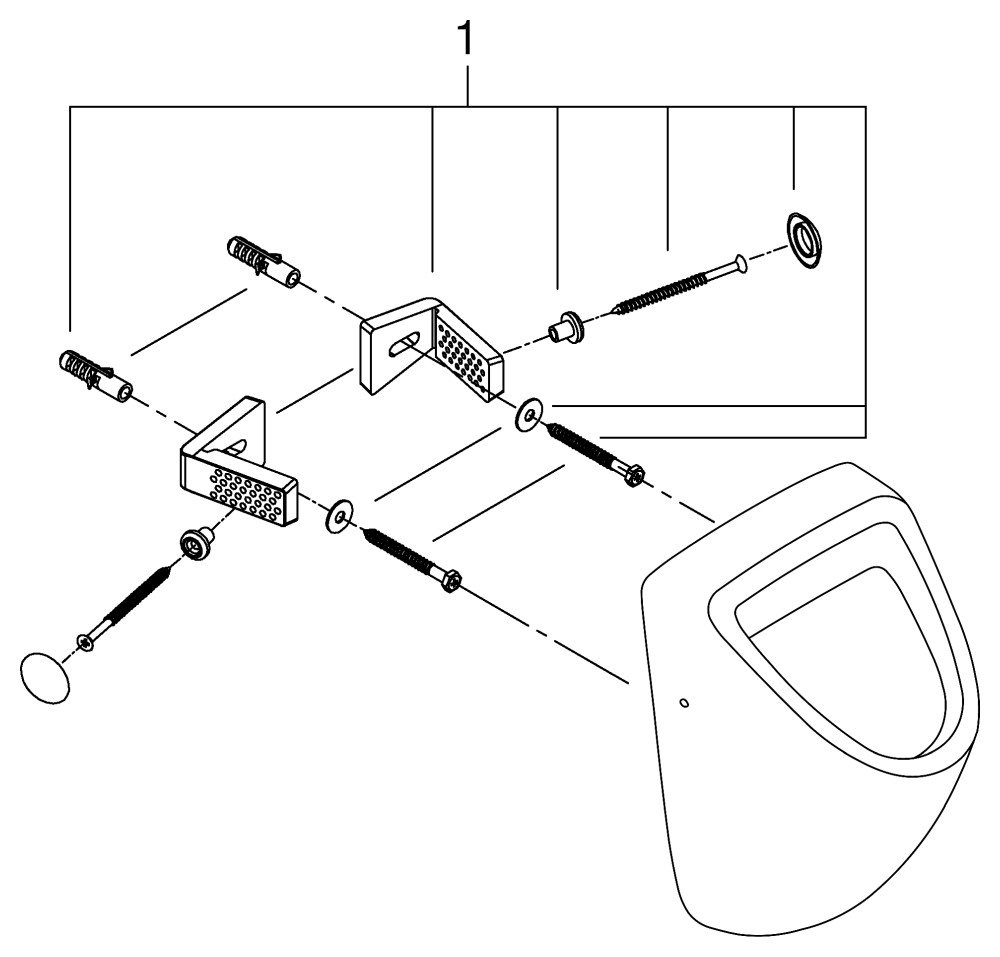 1