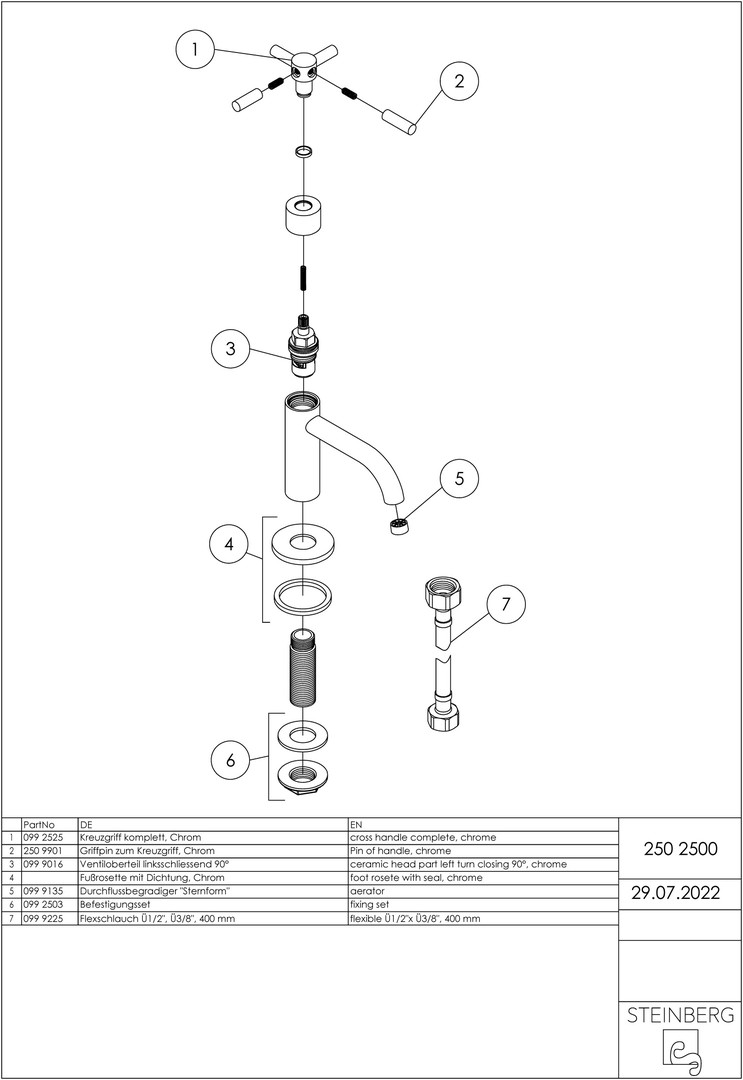 1
2
3
5
4
7
6

|  | PartNo | DE | EN |
|---|---|---|---|
| 1 | 099 2525 | Kreuzgriff komplett, Chrom | cross handle complete, chrome |
| 2 | 250 9901 | Griffpin zum Kreuzgriff, Chrom | Pin of handle, chrome |
| 3 | 099 9016 | Ventiloberteil linksschliessend 90° | ceramic head part left turn closing 90°, chrome |
| 4 |  | Fußrosette mit Dichtung, Chrom | foot rosete with seal, chrome |
| 5 | 099 9135 | Durchflussbegradiger "Sternform" | aerator |
| 6 | 099 2503 | Befestigungsset | fixing set |
| 7 | 099 9225 | Flexschlauch Ü1/2", Ü3/8", 400 mm | flexible Ü1/2"x Ü3/8", 400 mm |

250 2500

29.07.2022

STEINBERG