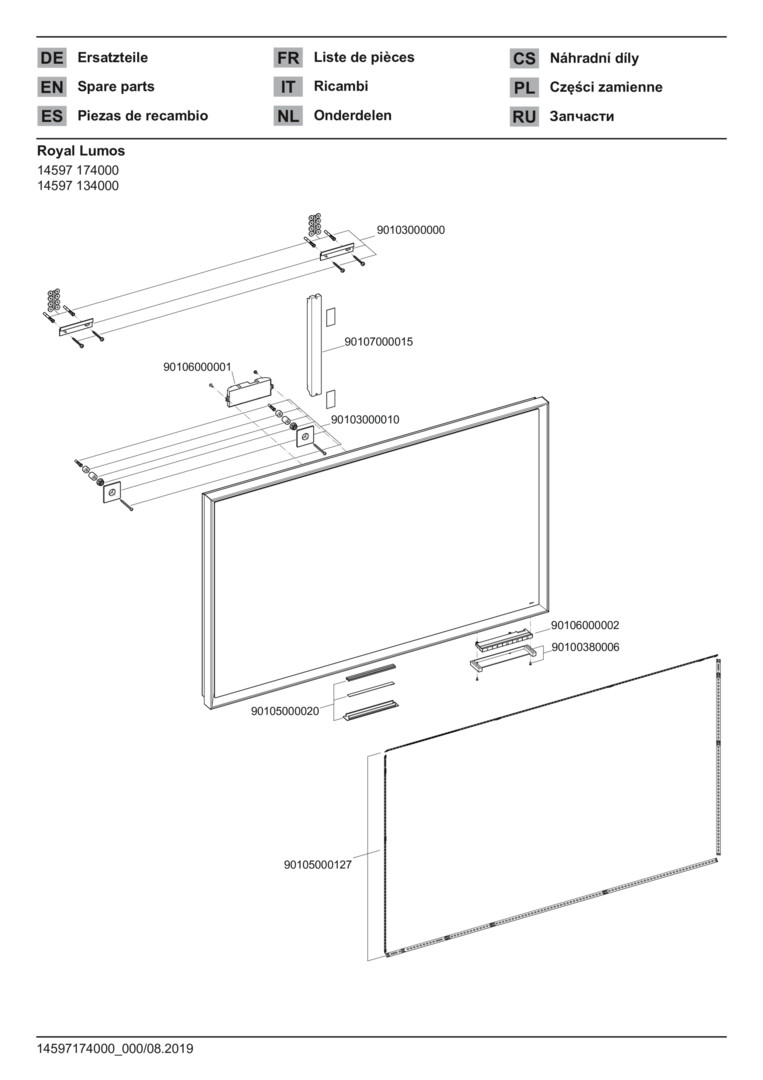 DE Ersatzteile
EN Spare parts
ES Piezas de recambio

FR Liste de pièces
IT Ricambi
NL Onderdelen

CS Náhradní díly
PL Części zamienne
RU Запчасти

Royal Lumos
14597 174000
14597 134000

90103000000
90107000015
90106000001
90103000010
90106000002
90100380006
90105000020
90105000127

14597174000_000/08.2019