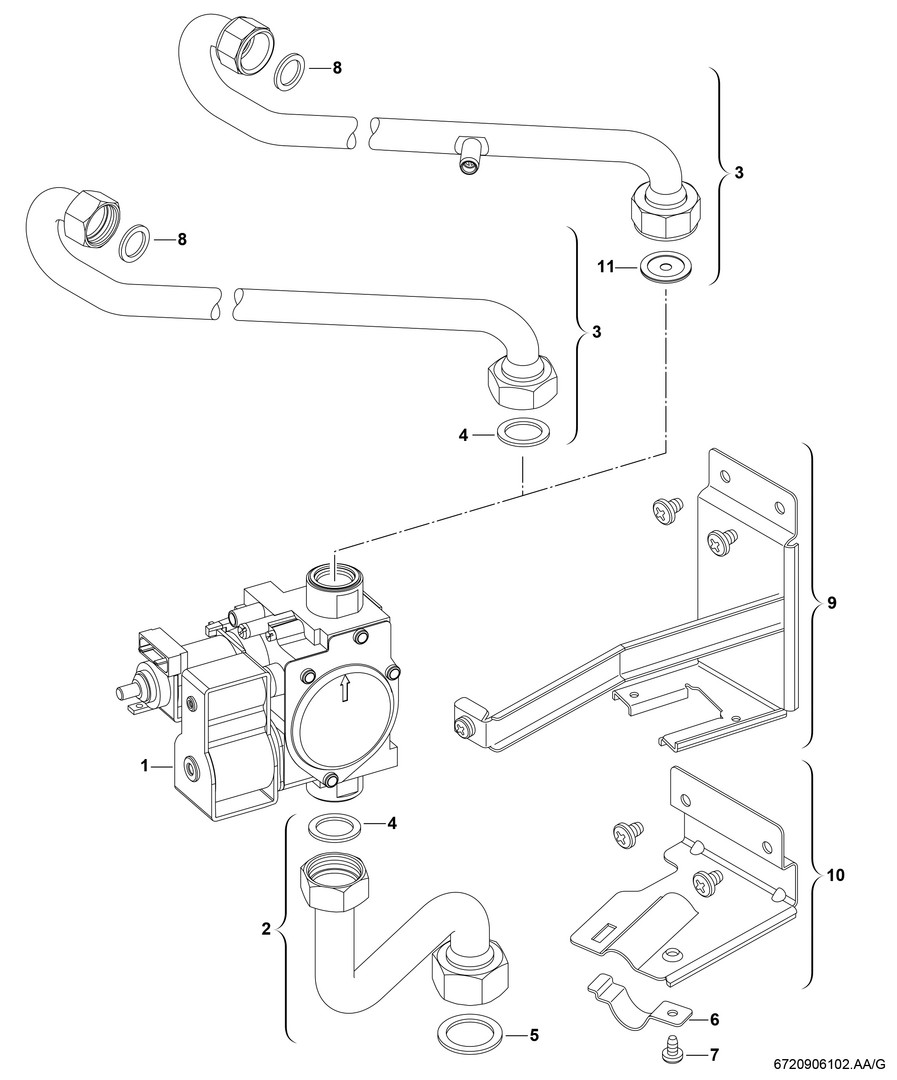 8
3
8
11
3
4
9
1
4
10
2
5
6
7
6720906102.AA/G