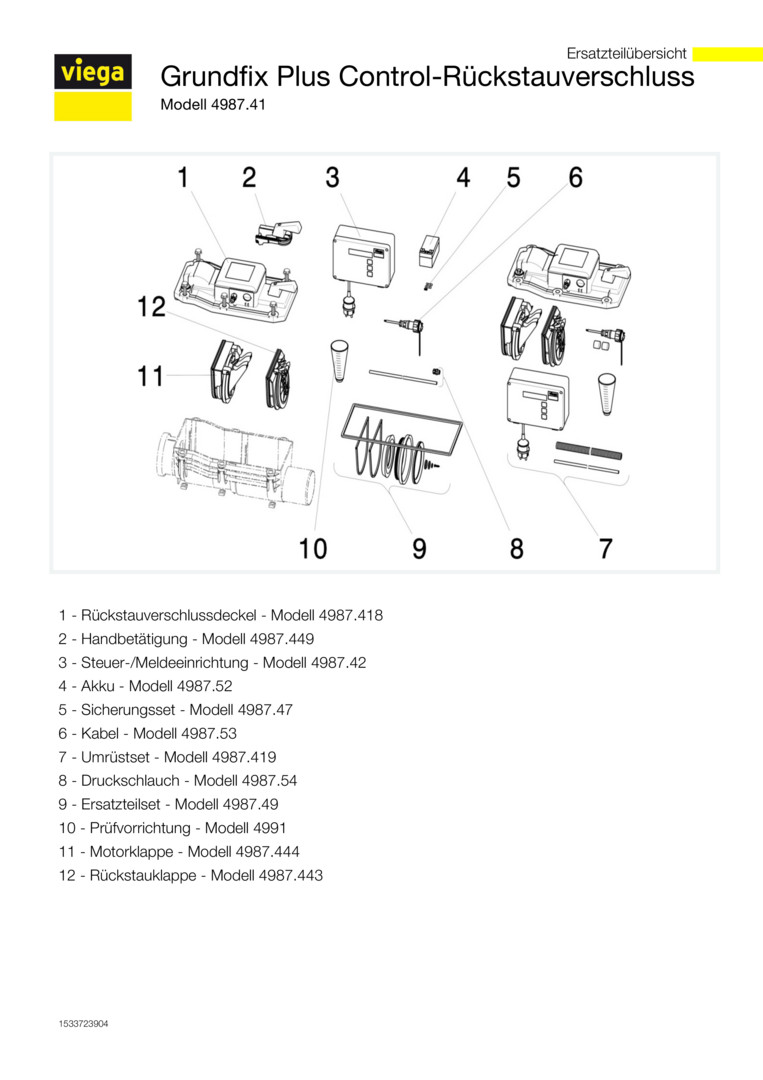 viega

Ersatzteilübersicht

Grundfix Plus Control-Rückstauverschluss

Modell 4987.41

1 2 3 4 5 6

12

11

10 9 8 7

1 - Rückstauverschlussdeckel - Modell 4987.418
2 - Handbetätigung - Modell 4987.449
3 - Steuer-/Meldeeinrichtung - Modell 4987.42
4 - Akku - Modell 4987.52
5 - Sicherungsset - Modell 4987.47
6 - Kabel - Modell 4987.53
7 - Umrüstset - Modell 4987.419
8 - Druckschlauch - Modell 4987.54
9 - Ersatzteilset - Modell 4987.49
10 - Prüfvorrichtung - Modell 4991
11 - Motorklappe - Modell 4987.444
12 - Rückstauklappe - Modell 4987.443

1533723904