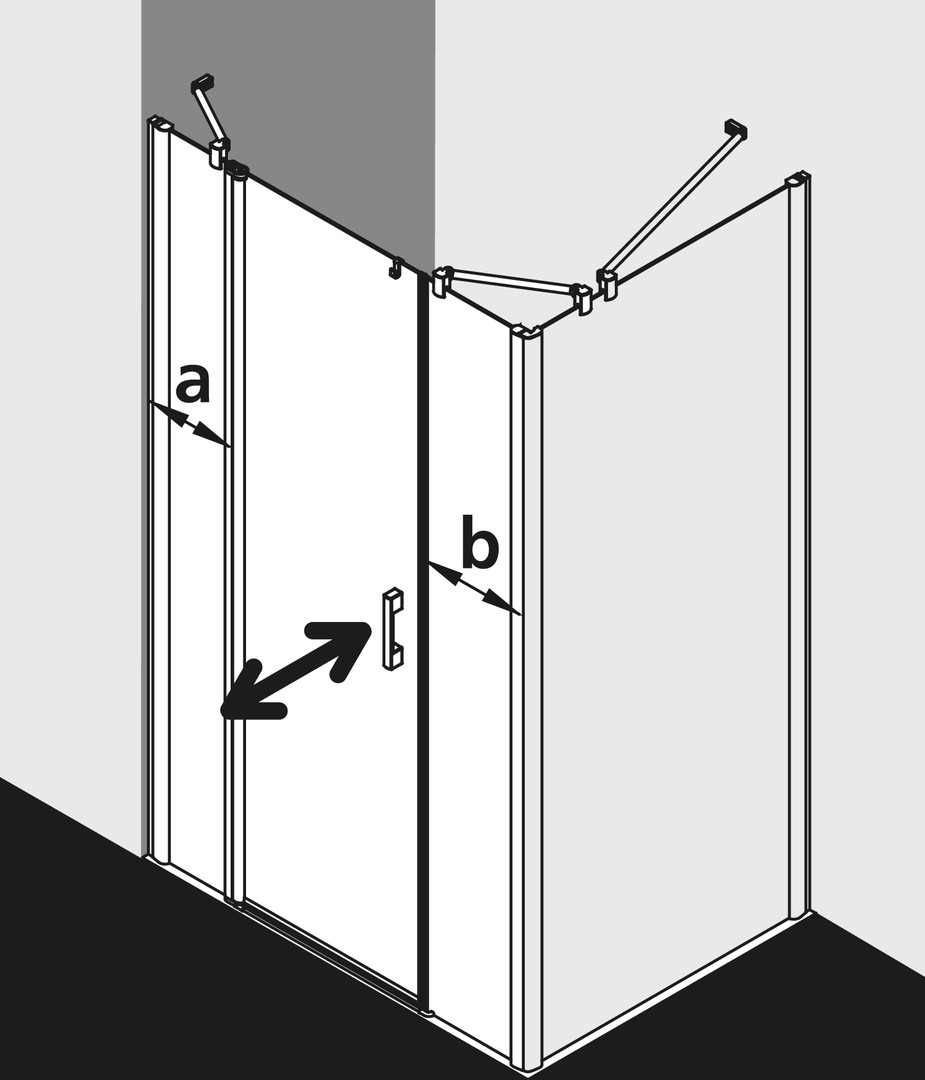 a

b