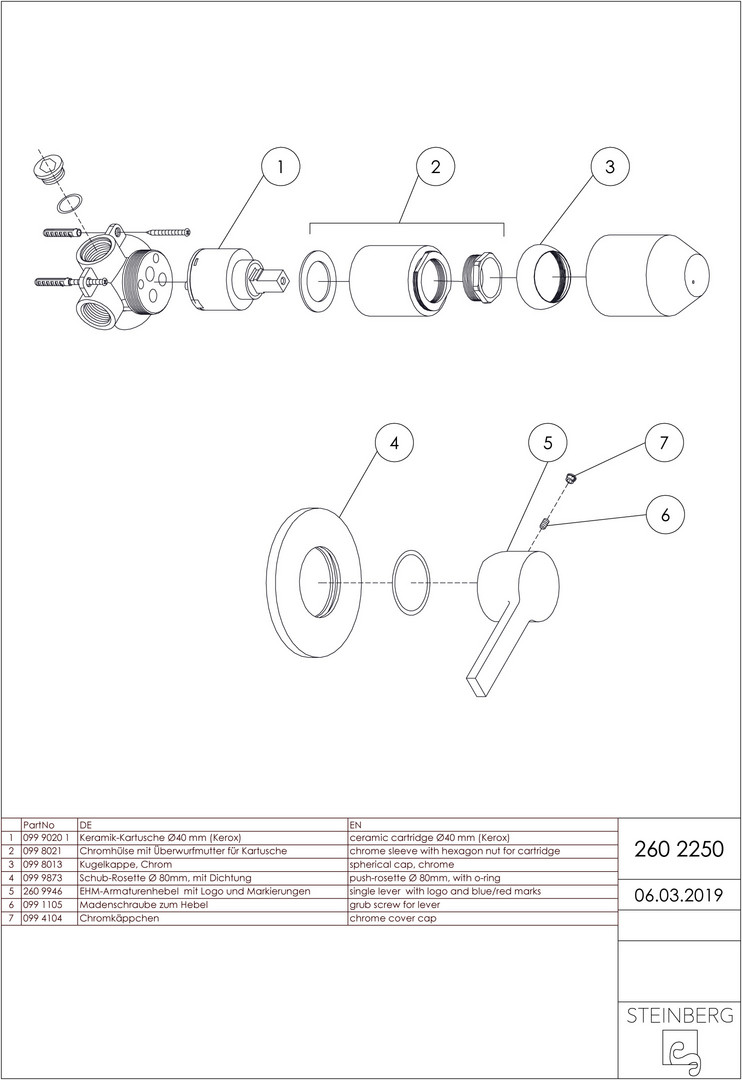 1

2

3

4

5

7

6

| | PartNo | DE | EN |
|---|---|---|---|
| 1 | 099 9020 1 | Keramik-Kartusche Ø40 mm (Kerox) | ceramic cartridge Ø40 mm (Kerox) |
| 2 | 099 8021 | Chromhülse mit Überwurfmutter für Kartusche | chrome sleeve with hexagon nut for cartridge |
| 3 | 099 8013 | Kugelkappe, Chrom | spherical cap, chrome |
| 4 | 099 9873 | Schub-Rosette Ø 80mm, mit Dichtung | push-rosette Ø 80mm, with o-ring |
| 5 | 260 9946 | EHM-Armaturenhebel mit Logo und Markierungen | single lever with logo and blue/red marks |
| 6 | 099 1105 | Madenschraube zum Hebel | grub screw for lever |
| 7 | 099 4104 | Chromkäppchen | chrome cover cap |

260 2250

06.03.2019

STEINBERG