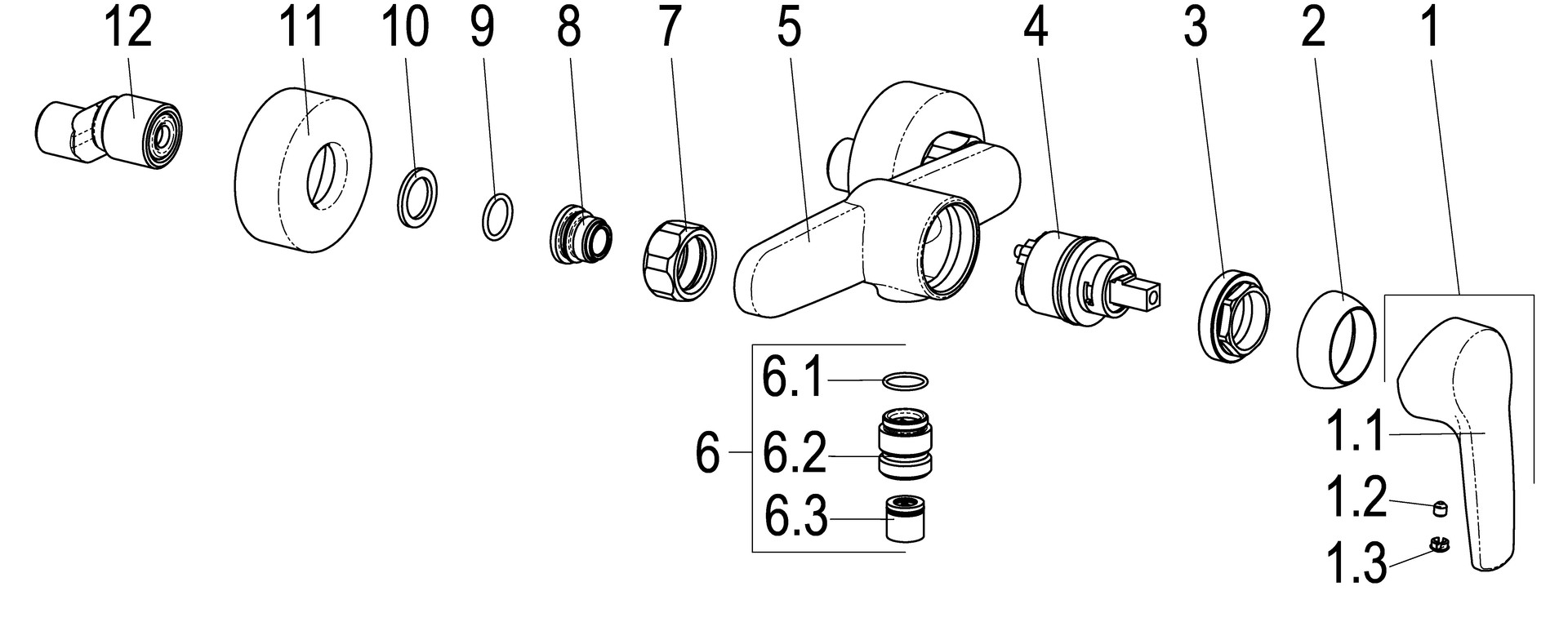 12 11 10 9 8 7 5 4 3 2 1

6.1
6 6.2
6.3

1.1
1.2
1.3