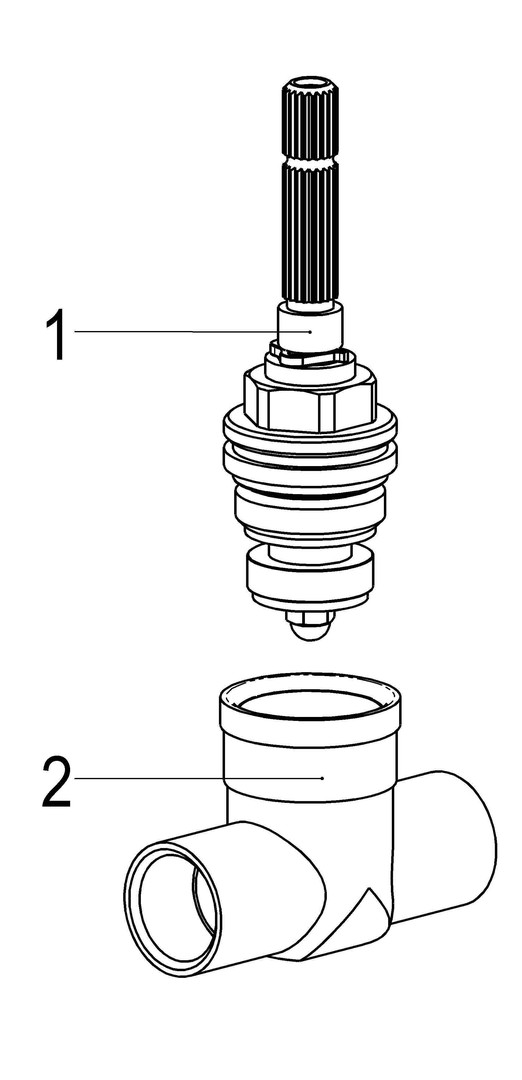 1

2