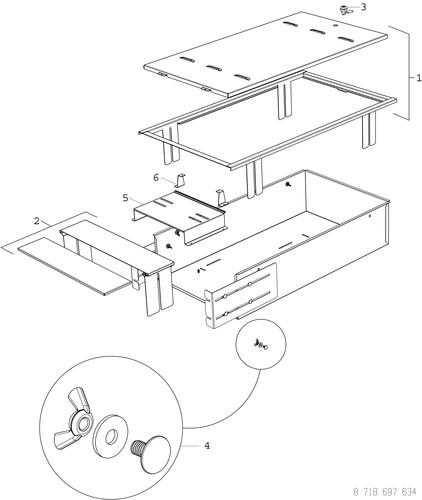 3
1
6
5
2
4
8 718 697 634