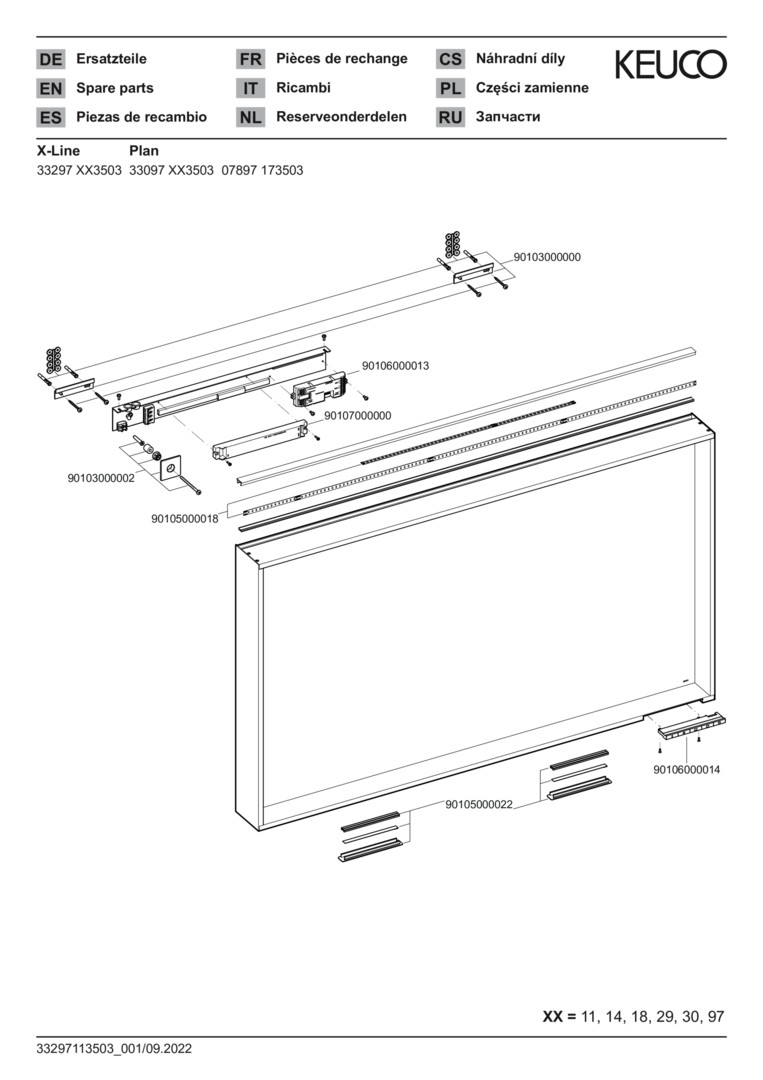 DE Ersatzteile
EN Spare parts
ES Piezas de recambio
FR Pièces de rechange
IT Ricambi
NL Reserveonderdelen
CS Náhradní díly
PL Części zamienne
RU Запчасти

KEUCO

X-Line Plan
33297 XX3503 33097 XX3503 07897 173503

90103000000
90106000013
90107000000
90103000002
90105000018
90106000014
90105000022

XX = 11, 14, 18, 29, 30, 97

33297113503_001/09.2022