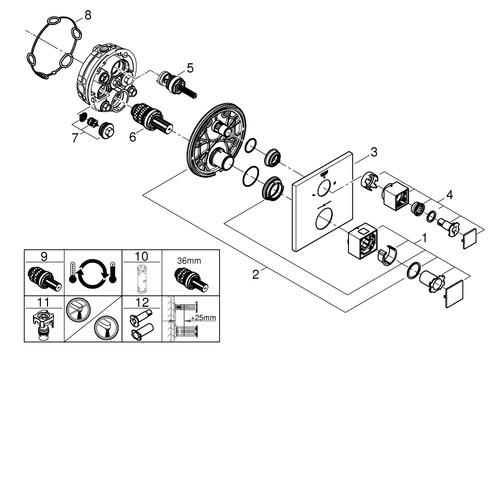 8
5
7
6
3
4
1
2
9
10
36mm
11
12
+25mm