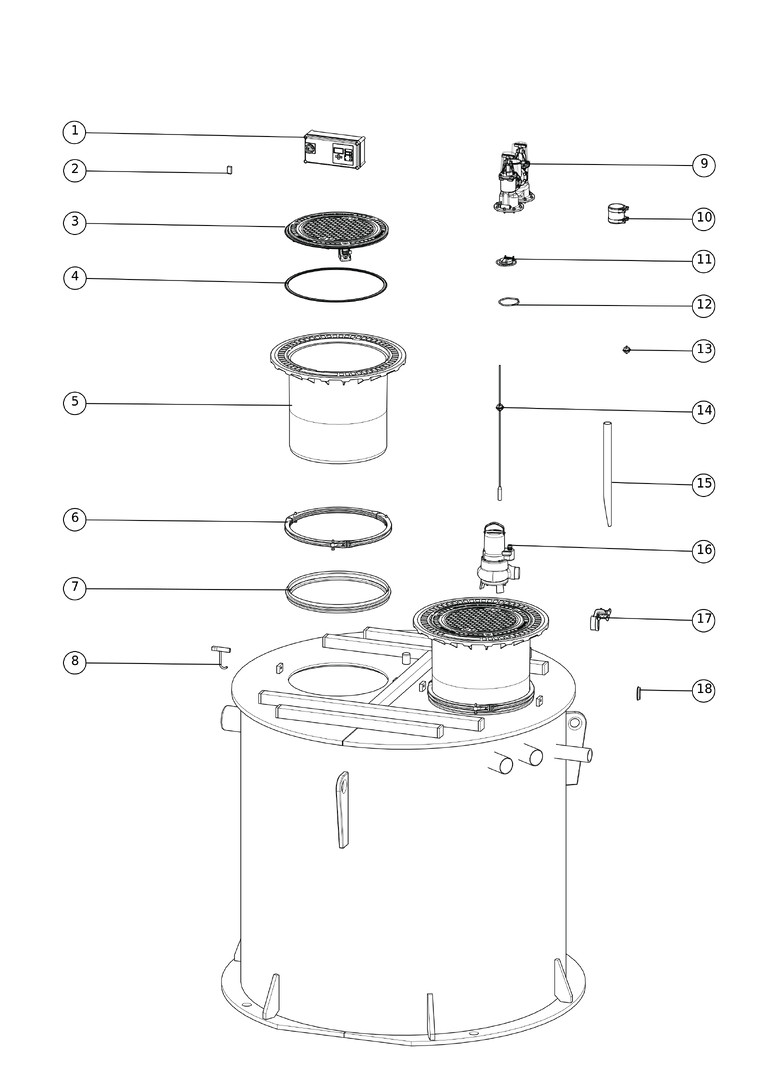 1
2
3
4
5
6
7
8
9
10
11
12
13
14
15
16
17
18