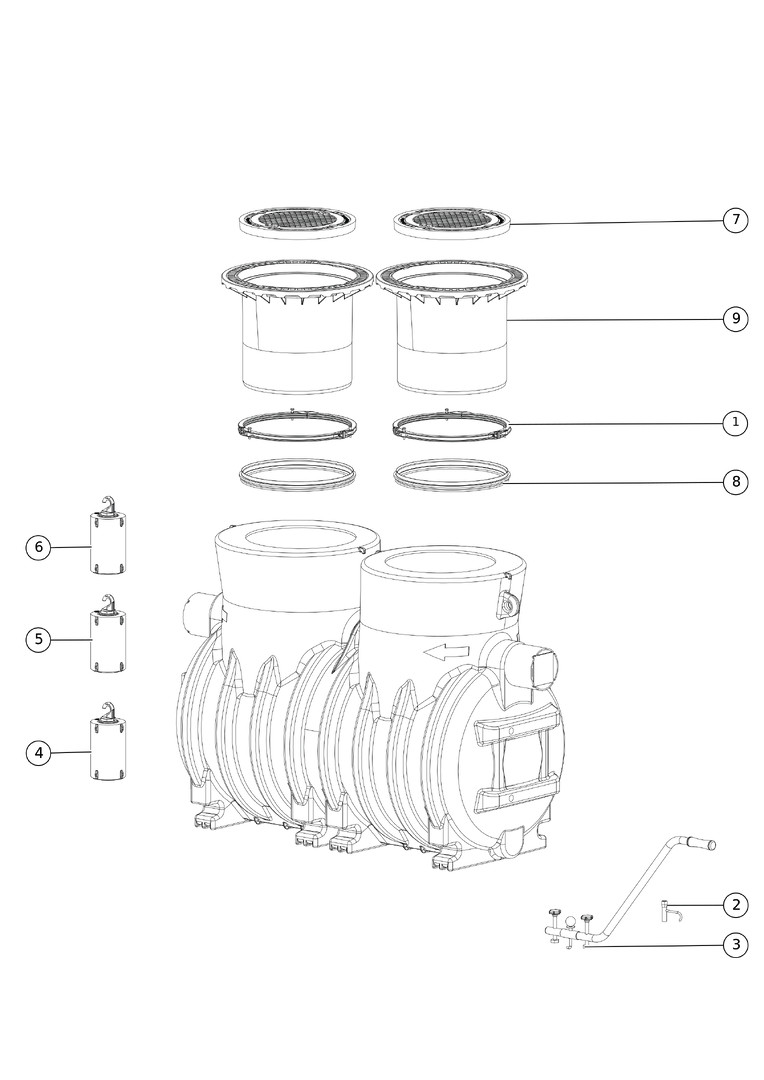 7
9
1
8
6
5
4
2
3