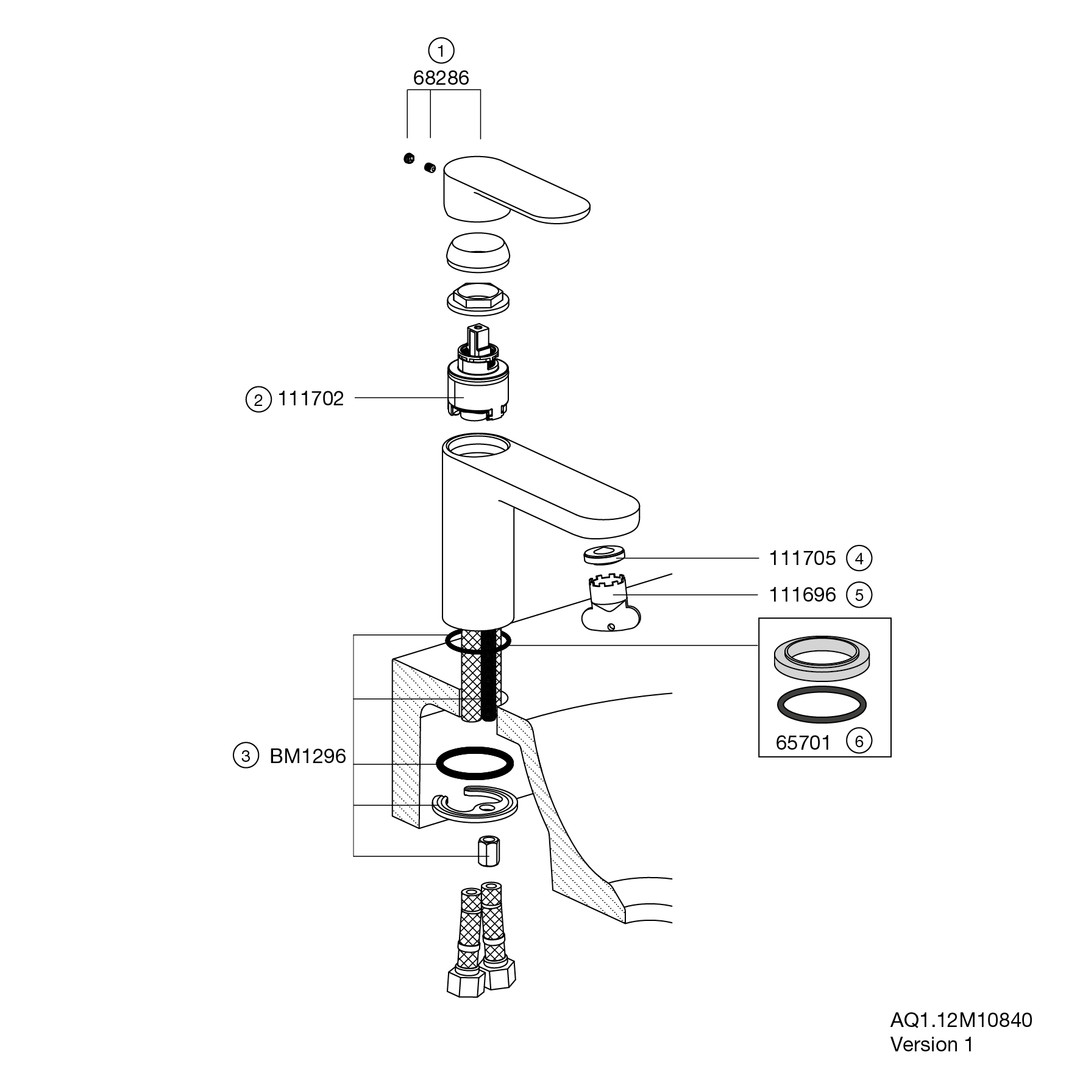 1
68286

2 111702

111705 4

111696 5

3 BM1296

65701 6

AQ1.12M10840
Version 1