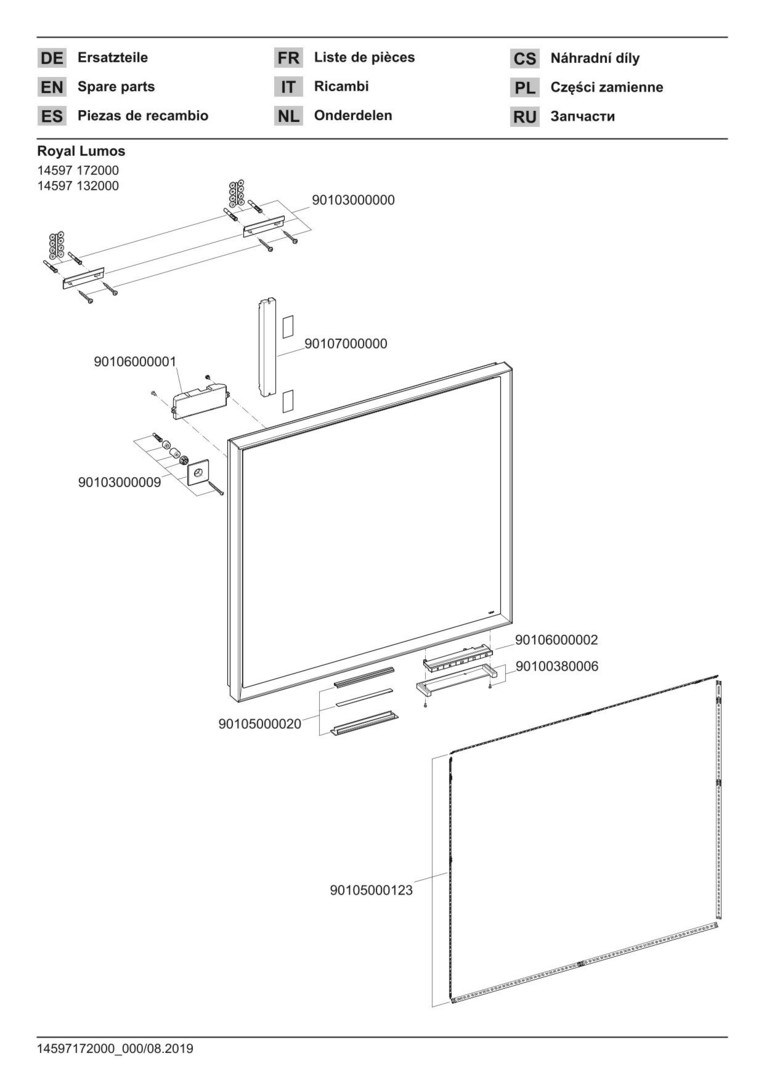 DE Ersatzteile
EN Spare parts
ES Piezas de recambio

FR Liste de pièces
IT Ricambi
NL Onderdelen

CS Náhradní díly
PL Części zamienne
RU Запчасти

Royal Lumos
14597 172000
14597 132000

90103000000
90107000000
90106000001
90103000009
90106000002
90100380006
90105000020
90105000123

14597172000_000/08.2019