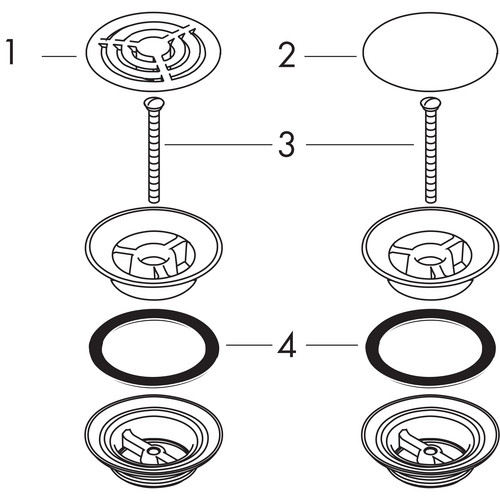 1

2

3

4