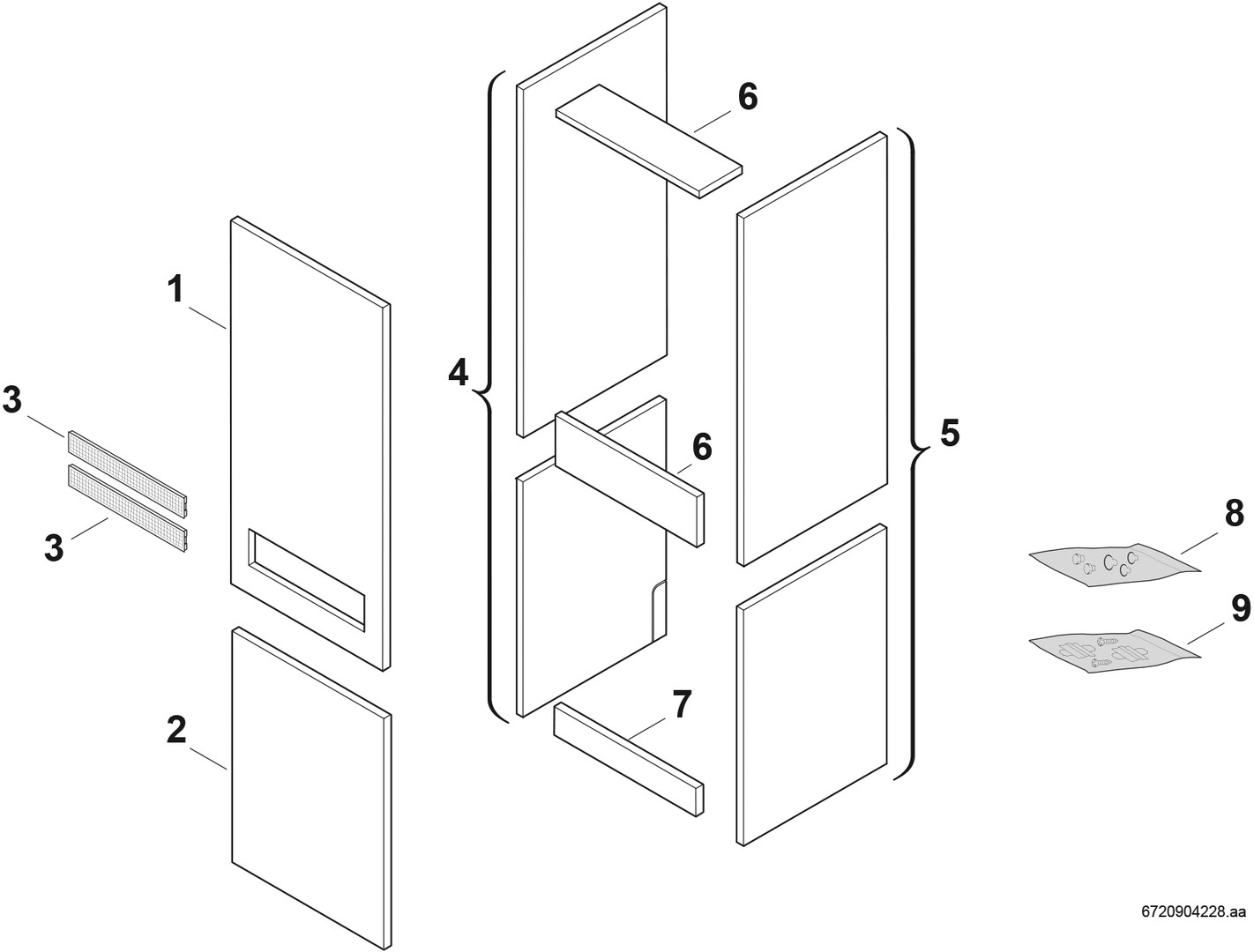 6
1
3
4
6
5
3
8
9
2
7
6720904228.aa