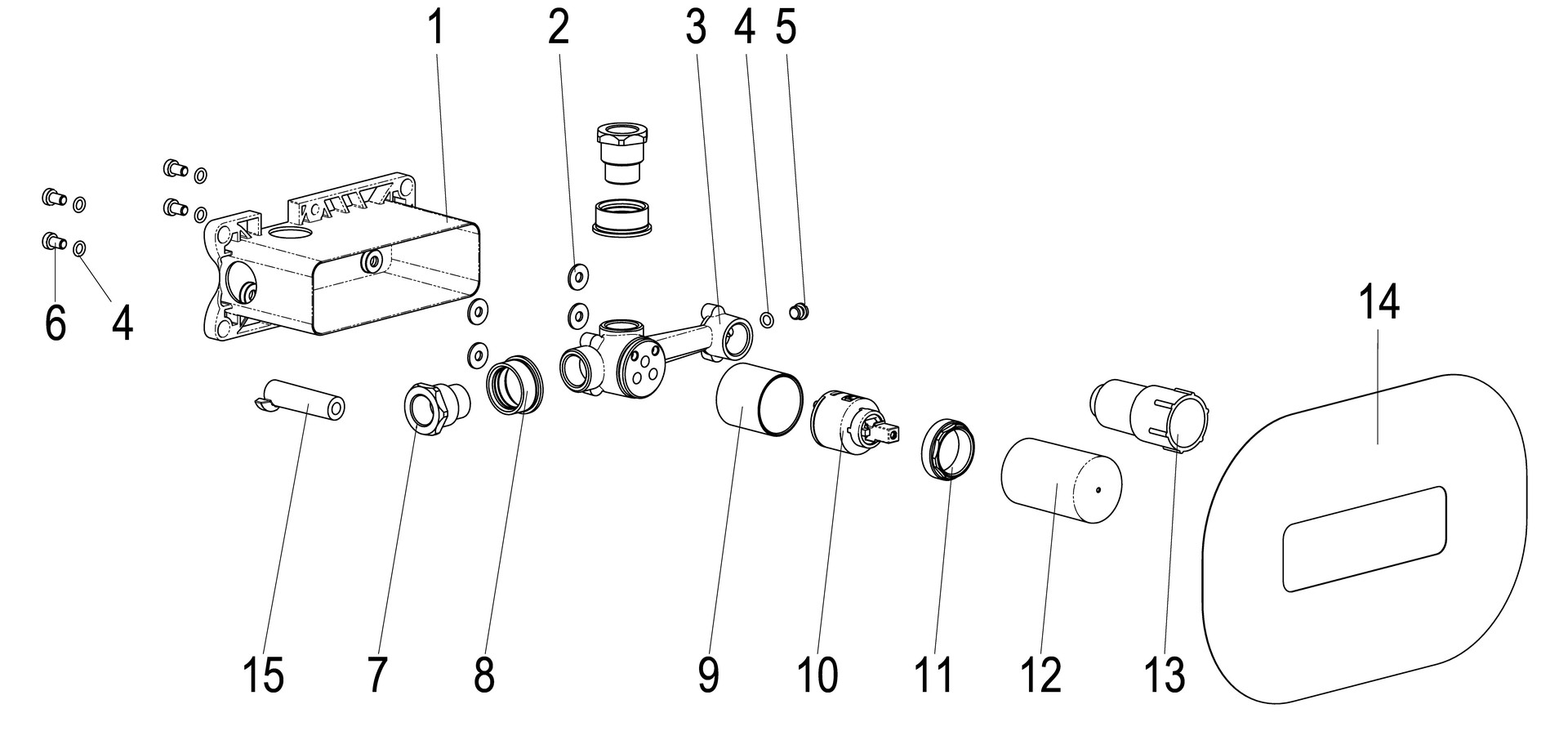 1
2
3
4
5
6
4
14
15
7
8
9
10
11
12
13