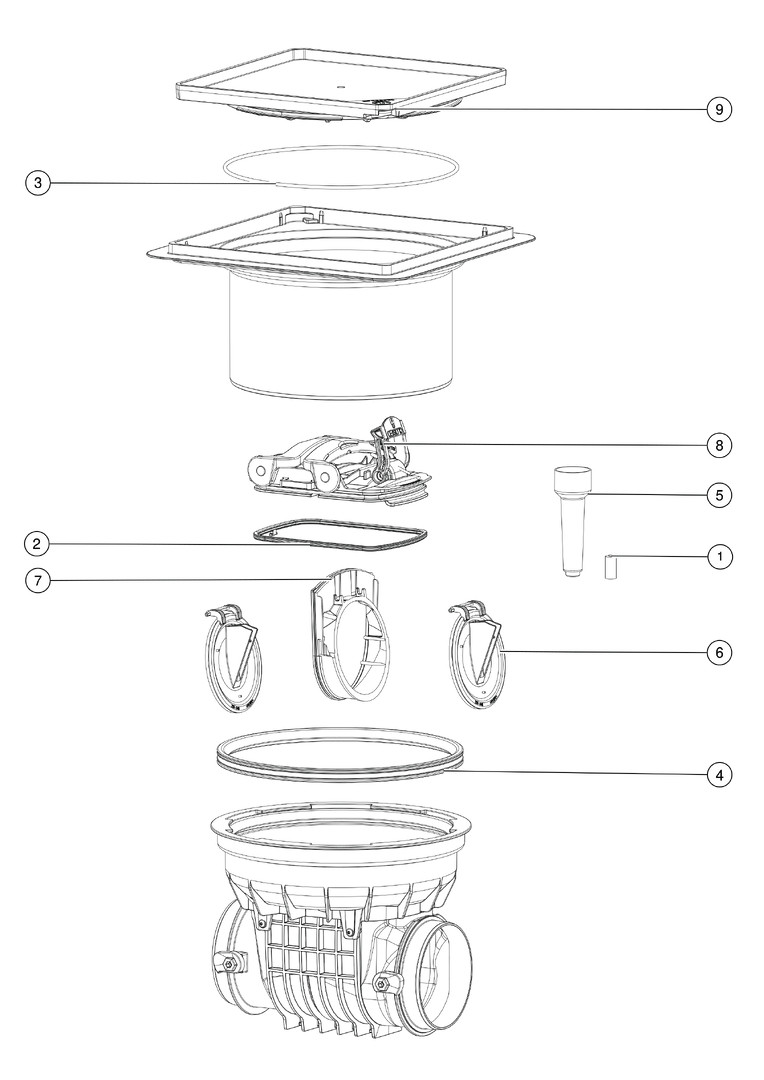 9

3

8

5

2

1

7

6

4