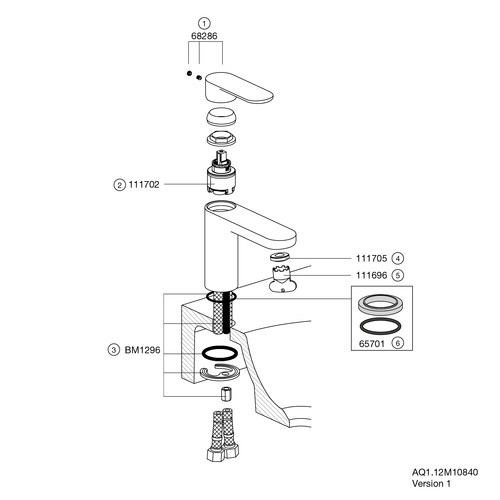 1
68286

2 111702

111705 4

111696 5

3 BM1296

65701 6

AQ1.12M10840
Version 1