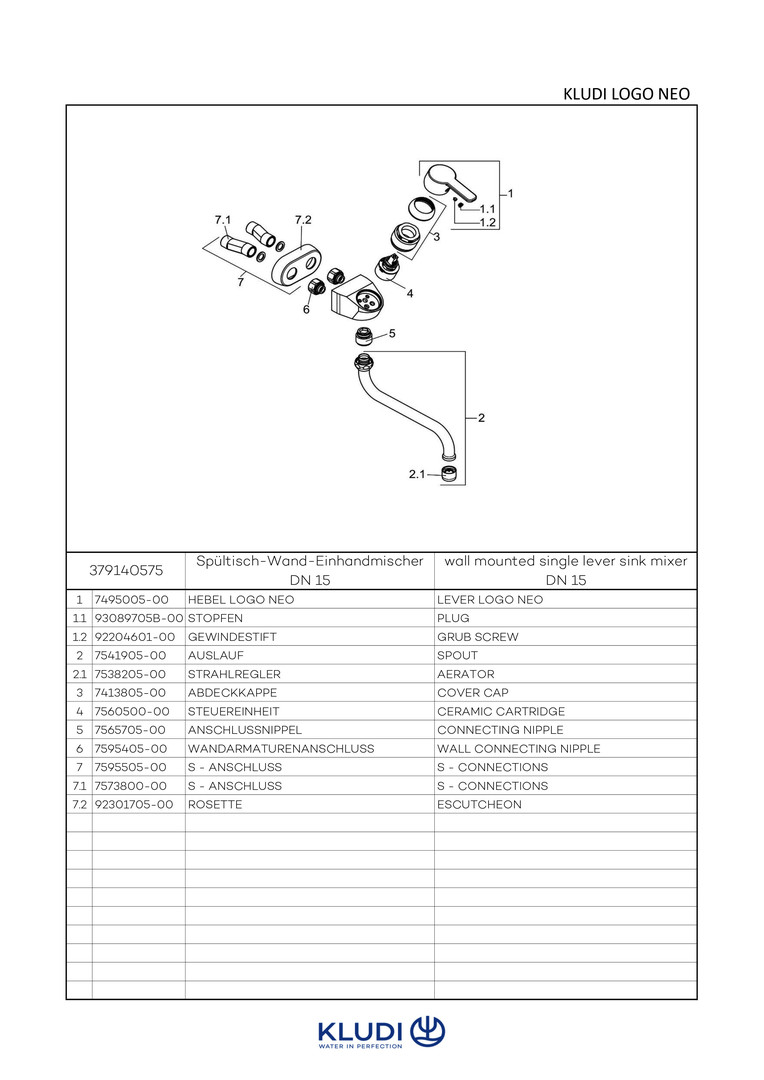 KLUDI LOGO NEO

7.1
7.2
7
6
1
1.1
1.2
3
4
5
2
2.1

| 379140575 | | Spültisch-Wand-Einhandmischer DN 15 | wall mounted single lever sink mixer DN 15 |
|---|---|---|---|
| 1 | 7495005-00 | HEBEL LOGO NEO | LEVER LOGO NEO |
| 1.1 | 93089705B-00 | STOPFEN | PLUG |
| 1.2 | 92204601-00 | GEWINDESTIFT | GRUB SCREW |
| 2 | 7541905-00 | AUSLAUF | SPOUT |
| 2.1 | 7538205-00 | STRAHLREGLER | AERATOR |
| 3 | 7413805-00 | ABDECKKAPPE | COVER CAP |
| 4 | 7560500-00 | STEUEREINHEIT | CERAMIC CARTRIDGE |
| 5 | 7565705-00 | ANSCHLUSSNIPPEL | CONNECTING NIPPLE |
| 6 | 7595405-00 | WANDARMATURENANSCHLUSS | WALL CONNECTING NIPPLE |
| 7 | 7595505-00 | S - ANSCHLUSS | S - CONNECTIONS |
| 7.1 | 7573800-00 | S - ANSCHLUSS | S - CONNECTIONS |
| 7.2 | 92301705-00 | ROSETTE | ESCUTCHEON |

KLUDI
WATER IN PERFECTION