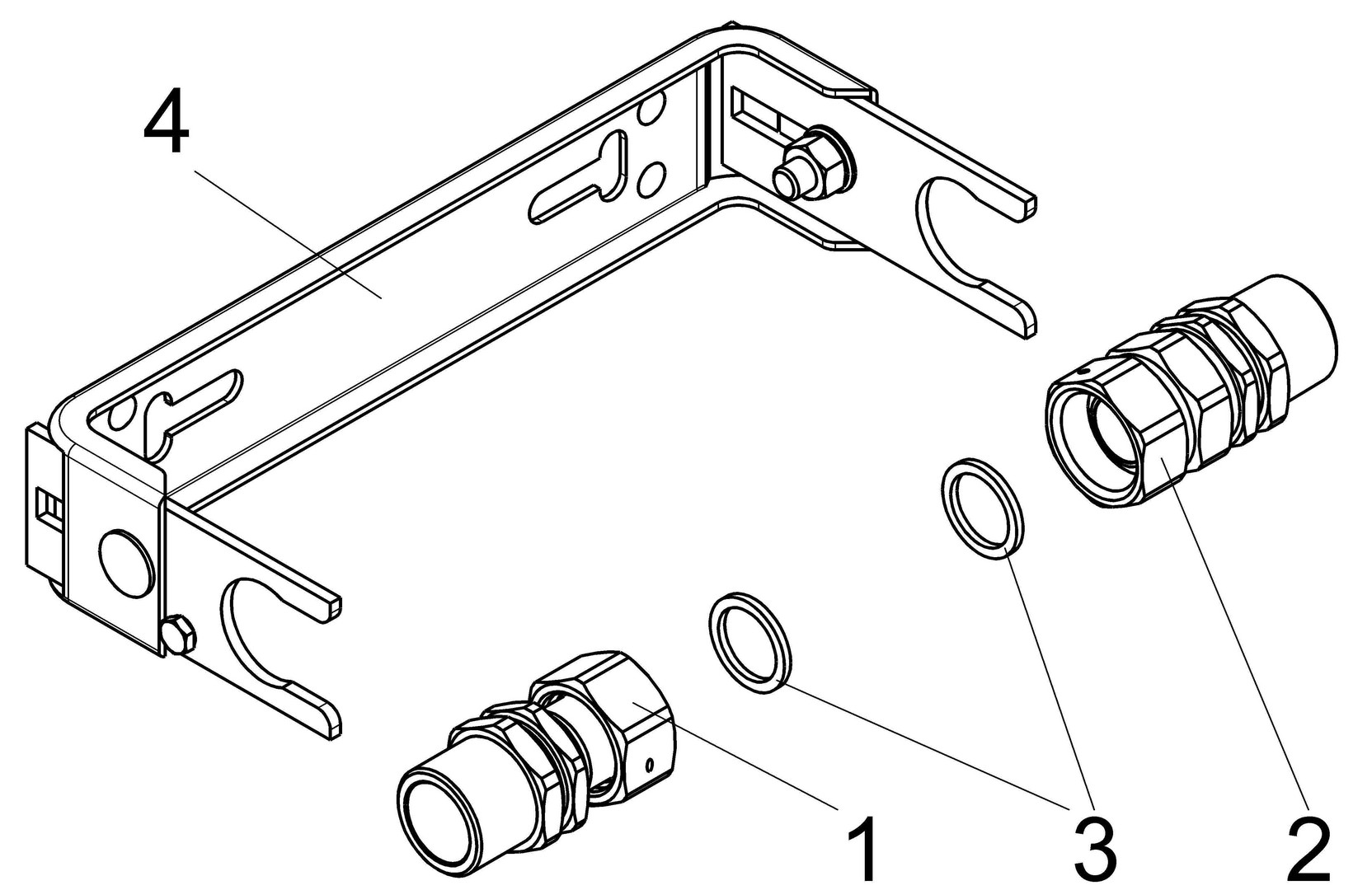 4
1
3
2