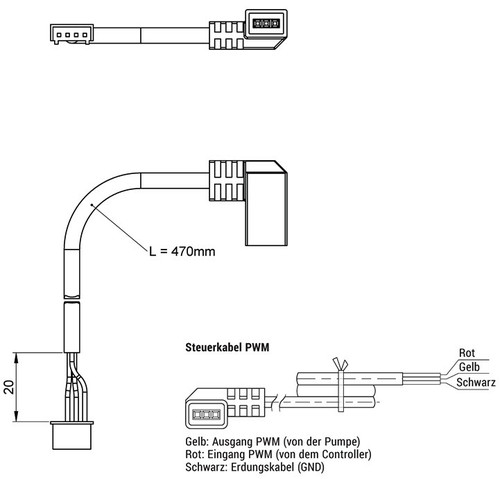 L = 470mm

20

Steuerkabel PWM

Rot
Gelb
Schwarz

Gelb: Ausgang PWM (von der Pumpe)
Rot: Eingang PWM (von dem Controller)
Schwarz: Erdungskabel (GND)